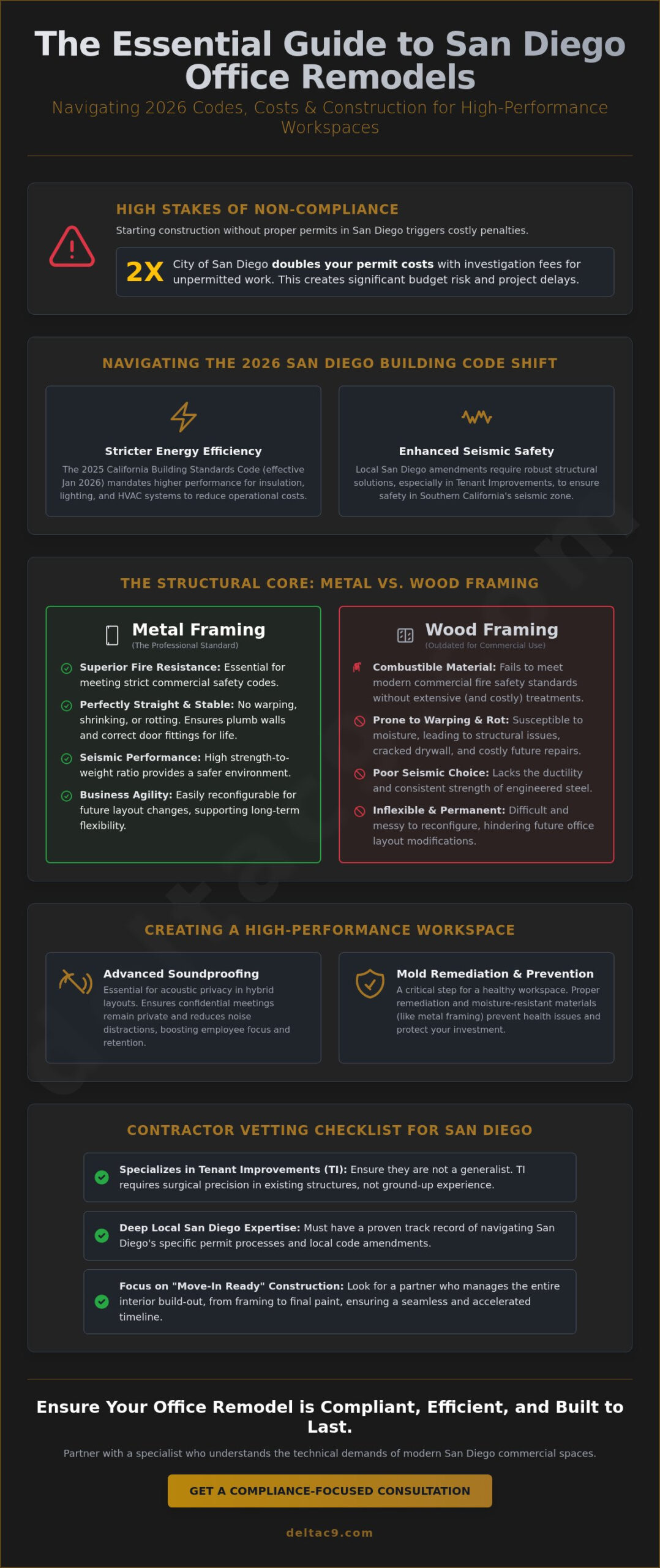 The Essential Guide to San Diego Office Remodels

Navigating 2026 Codes, Costs & Construction for High-Performance Workspaces

HIGH STAKES OF NON-COMPLIANCE

Starting construction without proper permits in San Diego triggers costly penalties.

2X City of San Diego doubles your permit costs with investigation fees for unpermitted work. This creates significant budget risk and project delays.

NAVIGATING THE 2026 SAN DIEGO BUILDING CODE SHIFT

Stricter Energy Efficiency

The 2025 California Building Standards Code (effective Jan 2026) mandates higher performance for insulation, lighting, and HVAC systems to reduce operational costs.

Enhanced Seismic Safety

Local San Diego amendments require robust structural solutions, especially in Tenant Improvements, to ensure safety in Southern California's seismic zone.

THE STRUCTURAL CORE: METAL VS. WOOD FRAMING

Metal Framing
(The Professional Standard)

Superior Fire Resistance: Essential for meeting strict commercial safety codes.

Perfectly Straight & Stable: No warping, shrinking, or rotting. Ensures plumb walls and correct door fittings for life.

Seismic Performance: High strength-to-weight ratio provides a safer environment.

Business Agility: Easily reconfigurable for future layout changes, supporting long-term flexibility.

Wood Framing
(Outdated for Commercial Use)

Combustible Material: Fails to meet modern commercial fire safety standards without extensive (and costly) treatments.

Prone to Warping & Rot: Susceptible to moisture, leading to structural issues, cracked drywall, and costly future repairs.

Poor Seismic Choice: Lacks the ductility and consistent strength of engineered steel.

Inflexible & Permanent: Difficult and messy to reconfigure, hindering future office layout modifications.

CREATING A HIGH-PERFORMANCE WORKSPACE

Advanced Soundproofing

Essential for acoustic privacy in hybrid layouts. Ensures confidential meetings remain private and reduces noise distractions, boosting employee focus and retention.

Mold Remediation & Prevention

A critical step for a healthy workspace. Proper remediation and moisture-resistant materials (like metal framing) prevent health issues and protect your investment.

CONTRACTOR VETTING CHECKLIST FOR SAN DIEGO

Specializes in Tenant Improvements (TI): Ensure they are not a generalist. TI requires surgical precision in existing structures, not ground-up experience.

Deep Local San Diego Expertise: Must have a proven track record of navigating San Diego's specific permit processes and local code amendments.

Focus on "Move-In Ready" Construction: Look for a partner who manages the entire interior build-out, from framing to final paint, ensuring a seamless and accelerated timeline.

Ensure Your Office Remodel is Compliant, Efficient, and Built to Last.

Partner with a specialist who understands the technical demands of modern San Diego commercial spaces.

GET A COMPLIANCE-FOCUSED CONSULTATION

deltac9.com